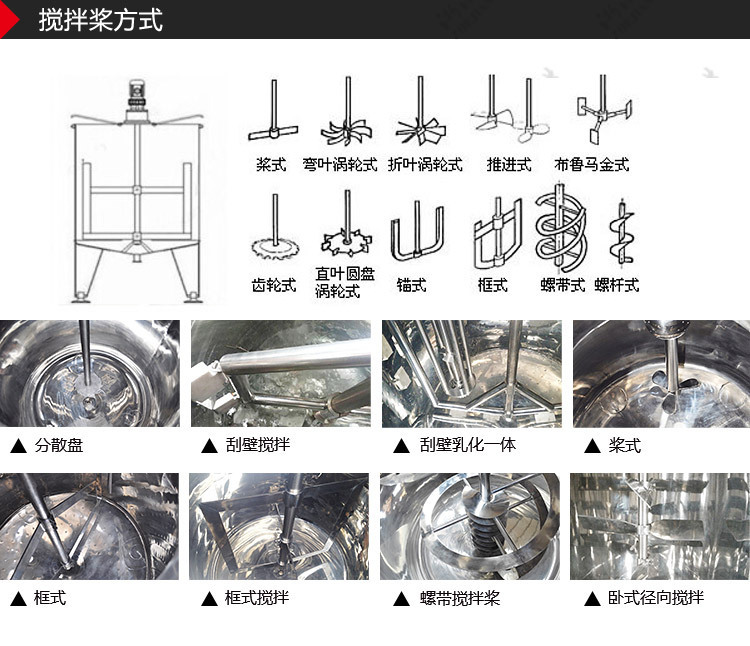 搅拌桨方式

桨式 弯叶涡轮式 折叶涡轮式 推进式 布鲁马金式

齿轮式 直叶圆盘涡轮式 锚式 框式 螺带式 螺杆式

▲ 分散盘 ▲ 刮壁搅拌 ▲ 刮壁乳化一体 ▲ 桨式

▲ 框式 ▲ 框式搅拌 ▲ 螺带搅拌桨 ▲ 卧式径向搅拌